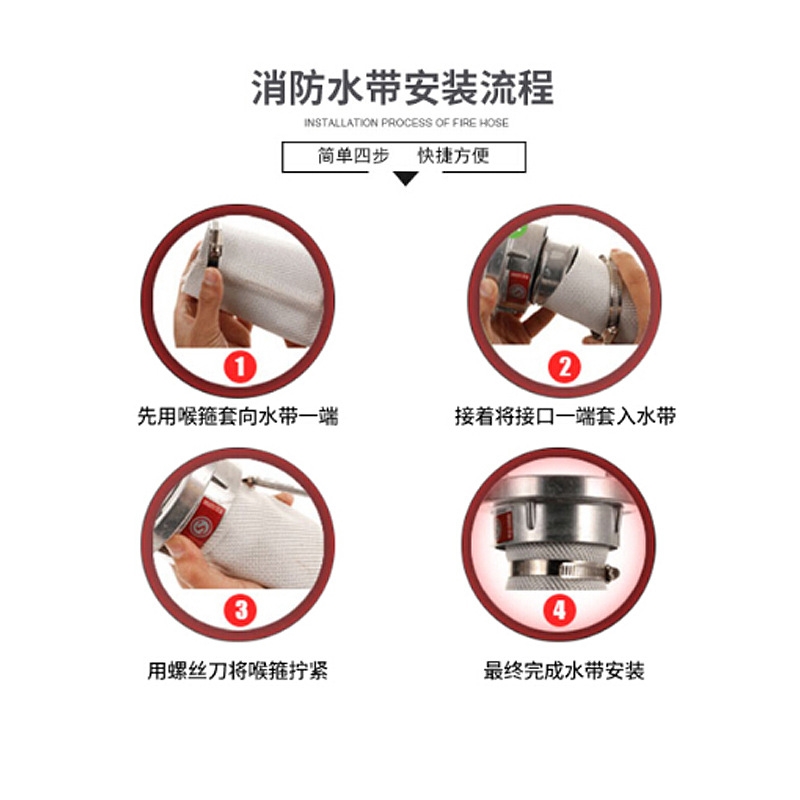 消防水带安装流程

INSTALLATION PROCESS OF FIRE HOSE

简单四步　快捷方便

1

先用喉箍套向水带一端

2

接着将接口一端套入水带

3

用螺丝刀将喉箍拧紧

4

最终完成水带安装